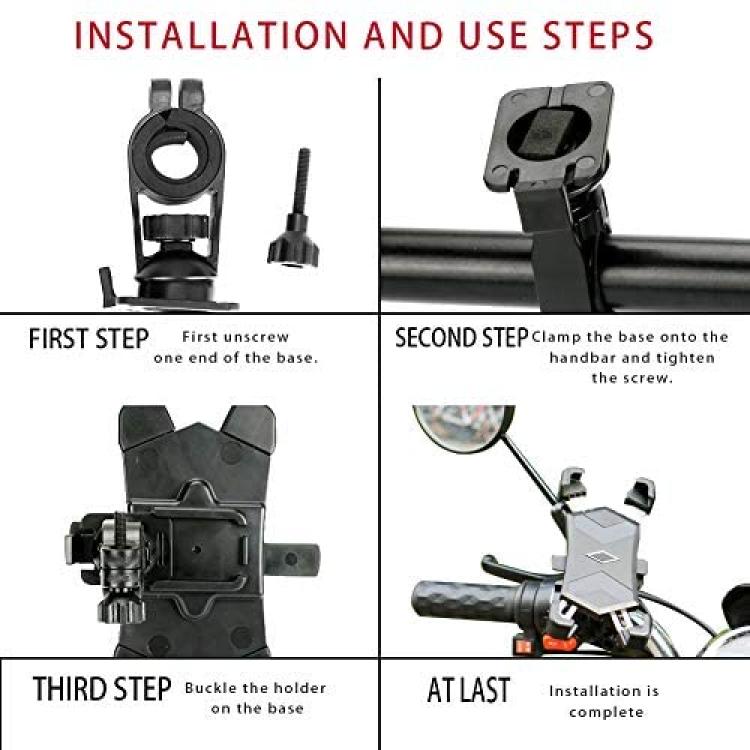 INSTALLATION AND USE STEPS

FIRST STEP First unscrew one end of the base.

SECOND STEP Clamp the base onto the handbar and tighten the screw.

THIRD STEP Buckle the holder on the base

AT LAST Installation is complete