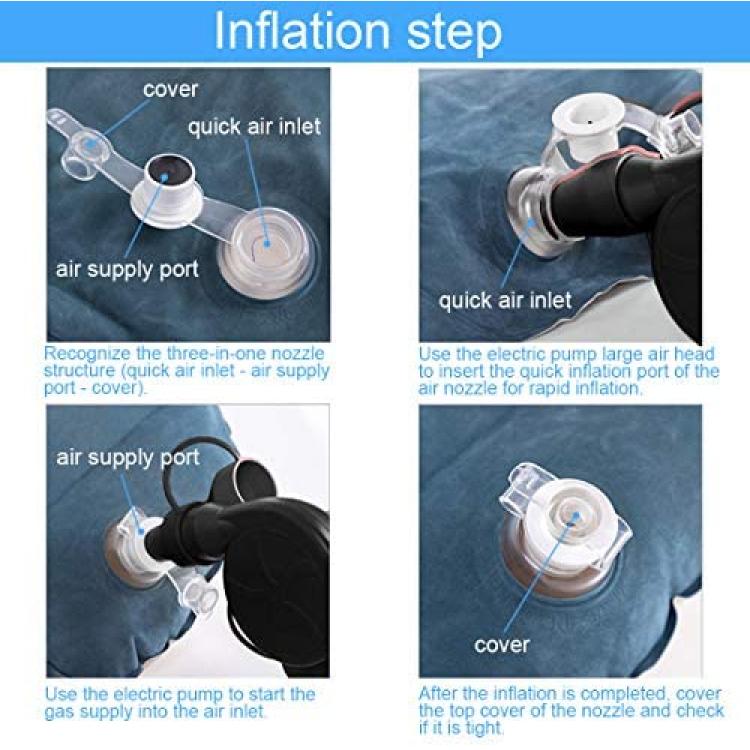 Inflation step

cover
quick air inlet
air supply port

Recognize the three-in-one nozzle structure (quick air inlet - air supply port - cover).

quick air inlet

Use the electric pump large air head to insert the quick inflation port of the air nozzle for rapid inflation.

air supply port

Use the electric pump to start the gas supply into the air inlet.

cover

After the inflation is completed, cover the top cover of the nozzle and check if it is tight.