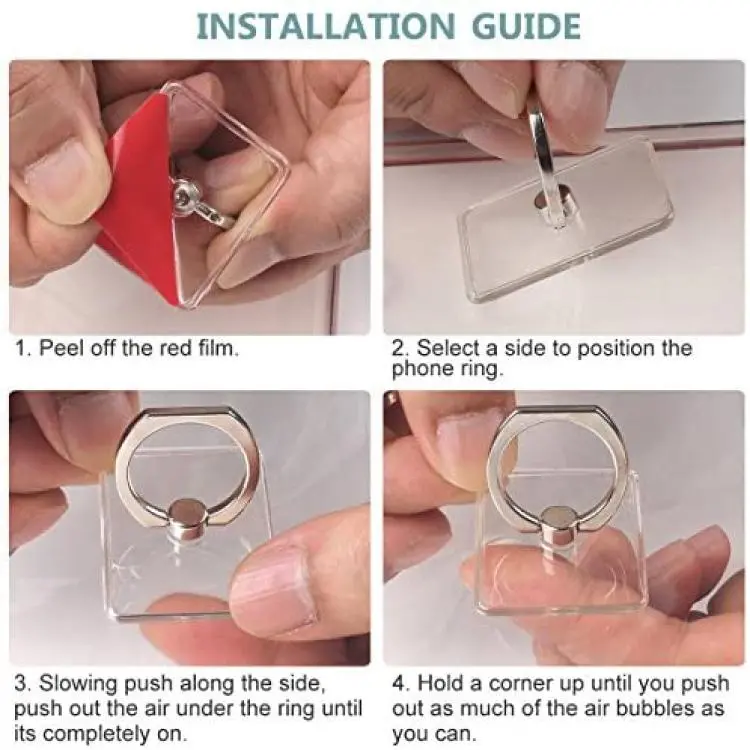 INSTALLATION GUIDE

1. Peel off the red film.

2. Select a side to position the phone ring.

3. Slowing push along the side, push out the air under the ring until its completely on.

4. Hold a corner up until you push out as much of the air bubbles as you can.