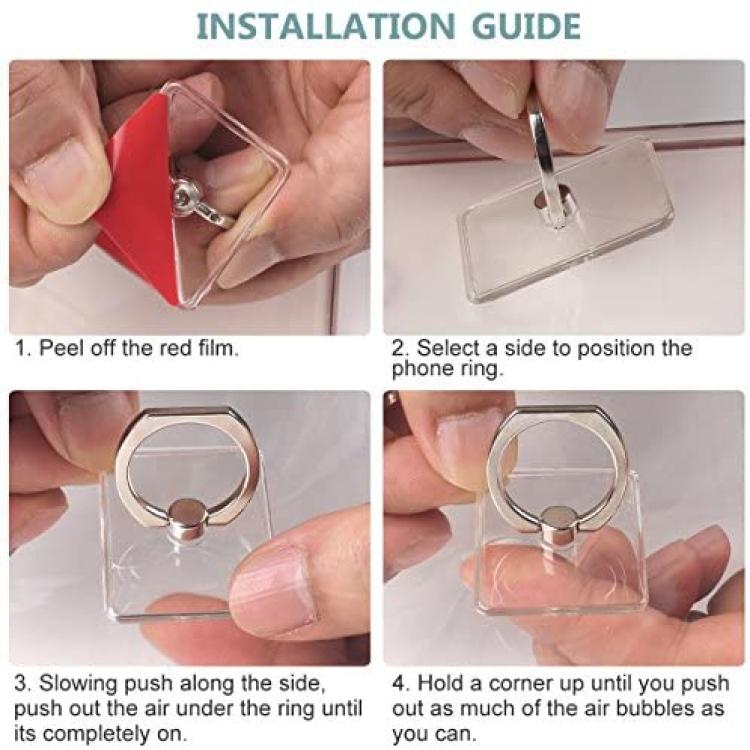 INSTALLATION GUIDE

1. Peel off the red film.

2. Select a side to position the phone ring.

3. Slowing push along the side, push out the air under the ring until its completely on.

4. Hold a corner up until you push out as much of the air bubbles as you can.