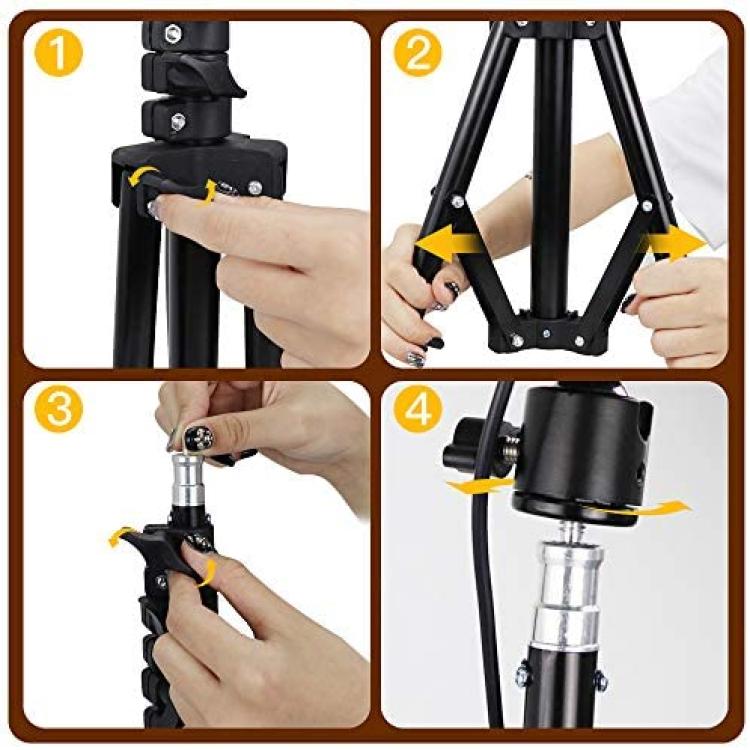 1

2

3

4