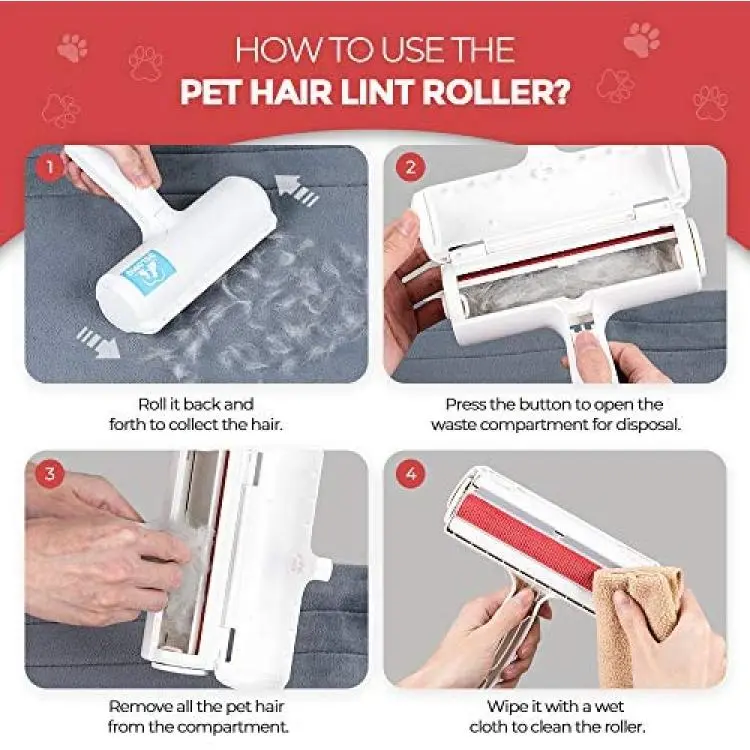 HOW TO USE THE
PET HAIR LINT ROLLER?

1

Roll it back and forth to collect the hair.

2

Press the button to open the waste compartment for disposal.

3

Remove all the pet hair from the compartment.

4

Wipe it with a wet cloth to clean the roller.