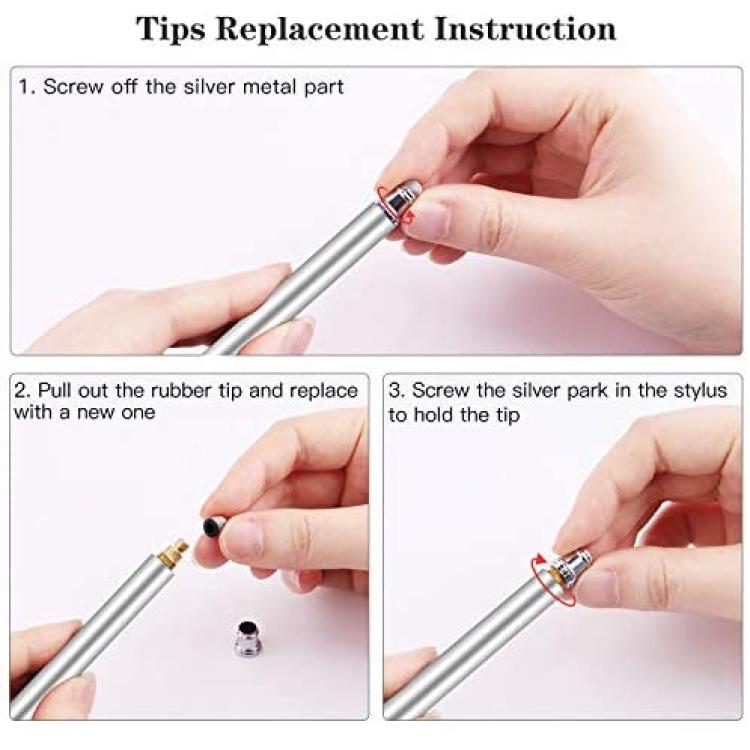 Tips Replacement Instruction

1. Screw off the silver metal part

2. Pull out the rubber tip and replace with a new one

3. Screw the silver park in the stylus to hold the tip