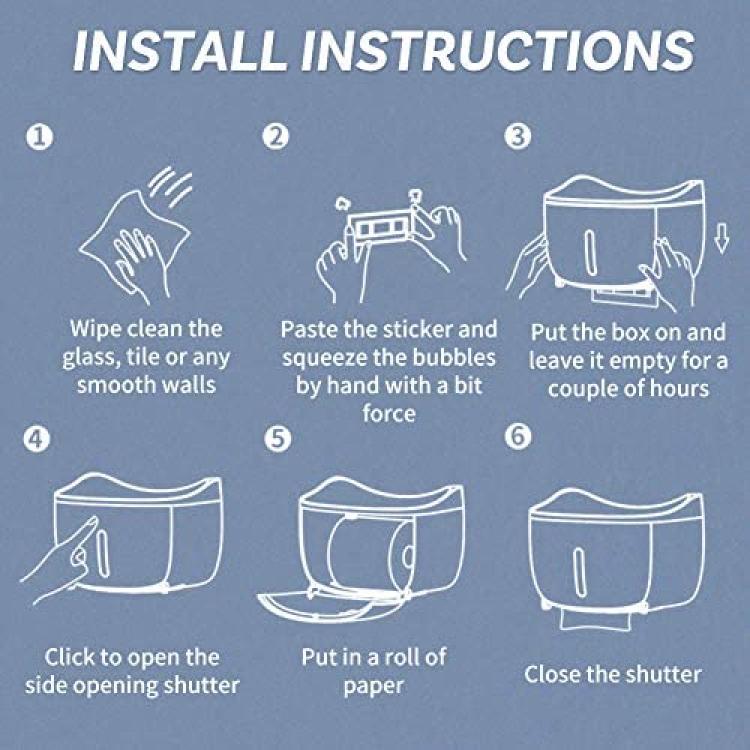 INSTALL INSTRUCTIONS

1
Wipe clean the glass, tile or any smooth walls

2
Paste the sticker and squeeze the bubbles by hand with a bit force

3
Put the box on and leave it empty for a couple of hours

4
Click to open the side opening shutter

5
Put in a roll of paper

6
Close the shutter