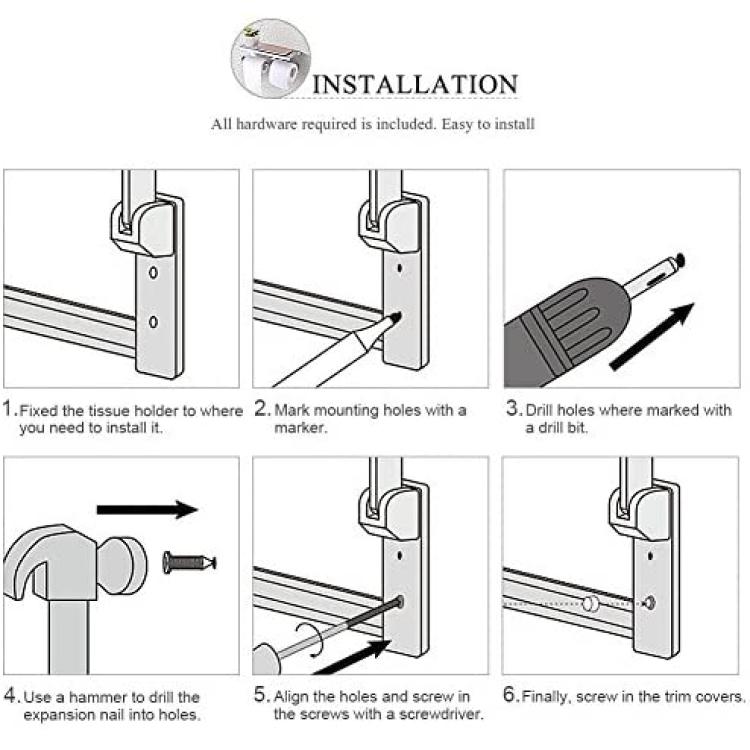 INSTALLATION

All hardware required is included. Easy to install

1. Fixed the tissue holder to where you need to install it.

2. Mark mounting holes with a marker.

3. Drill holes where marked with a drill bit.

4. Use a hammer to drill the expansion nail into holes.

5. Align the holes and screw in the screws with a screwdriver.

6. Finally, screw in the trim covers.