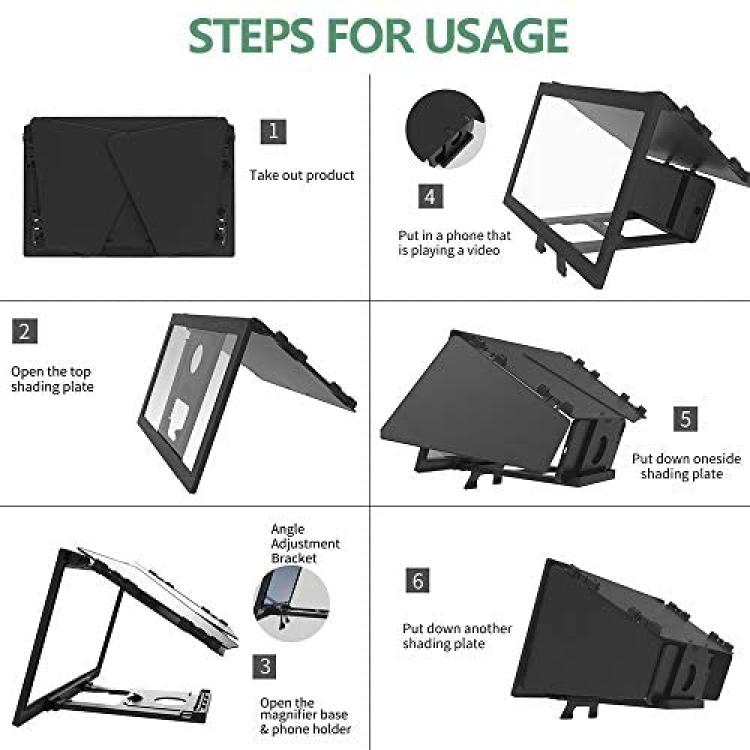 STEPS FOR USAGE

1

Take out product

4

Put in a phone that is playing a video

2

Open the top shading plate

5

Put down oneside shading plate

Angle Adjustment Bracket

3

Open the magnifier base & phone holder

6

Put down another shading plate