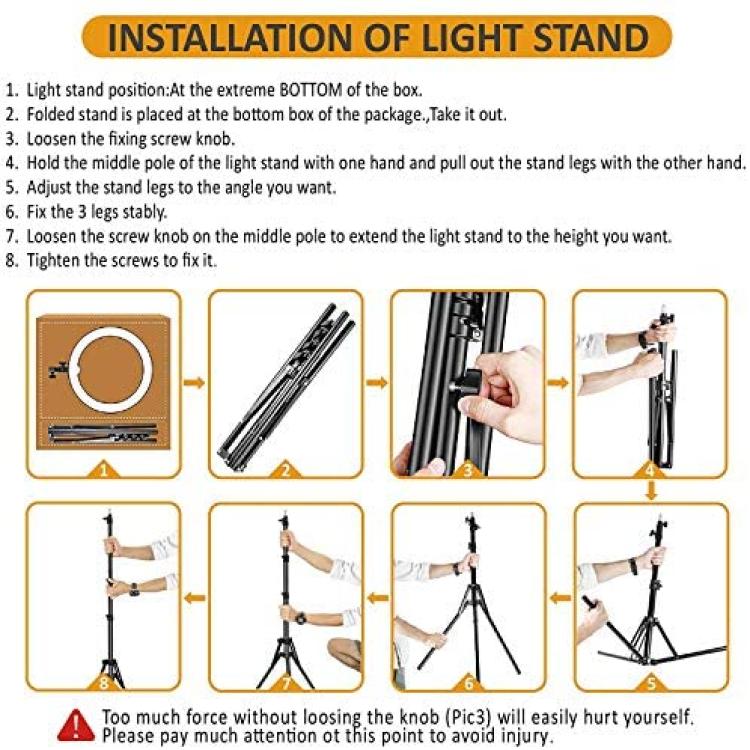 INSTALLATION OF LIGHT STAND

1. Light stand position:At the extreme BOTTOM of the box.
2. Folded stand is placed at the bottom box of the package.,Take it out.
3. Loosen the fixing screw knob.
4. Hold the middle pole of the light stand with one hand and pull out the stand legs with the other hand.
5. Adjust the stand legs to the angle you want.
6. Fix the 3 legs stably.
7. Loosen the screw knob on the middle pole to extend the light stand to the height you want.
8. Tighten the screws to fix it.

1

2

3

4

8

7

6

5

Too much force without loosing the knob (Pic3) will easily hurt yourself. Please pay much attention ot this point to avoid injury.