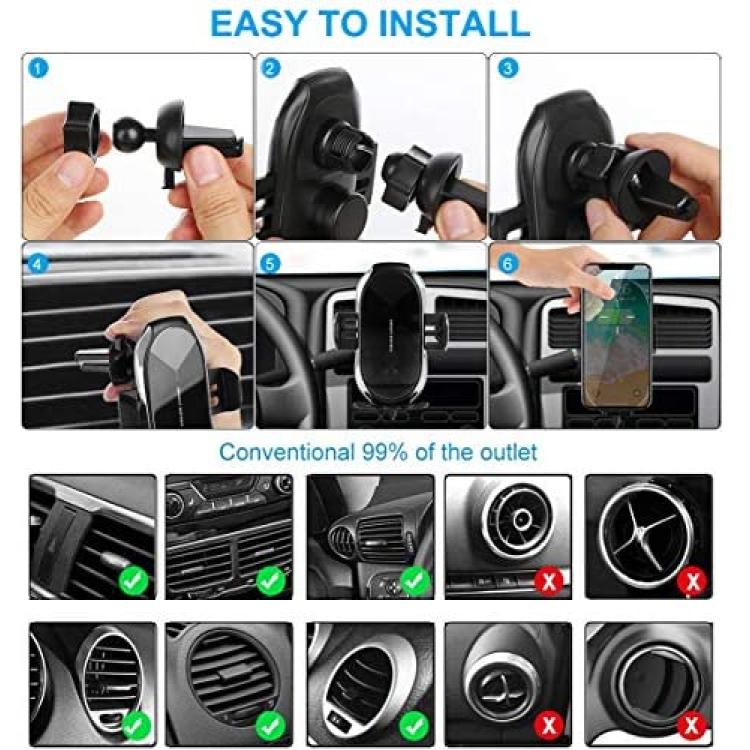 EASY TO INSTALL

1

2

3

4

5

6

Conventional 99% of the outlet

X

X

X

X