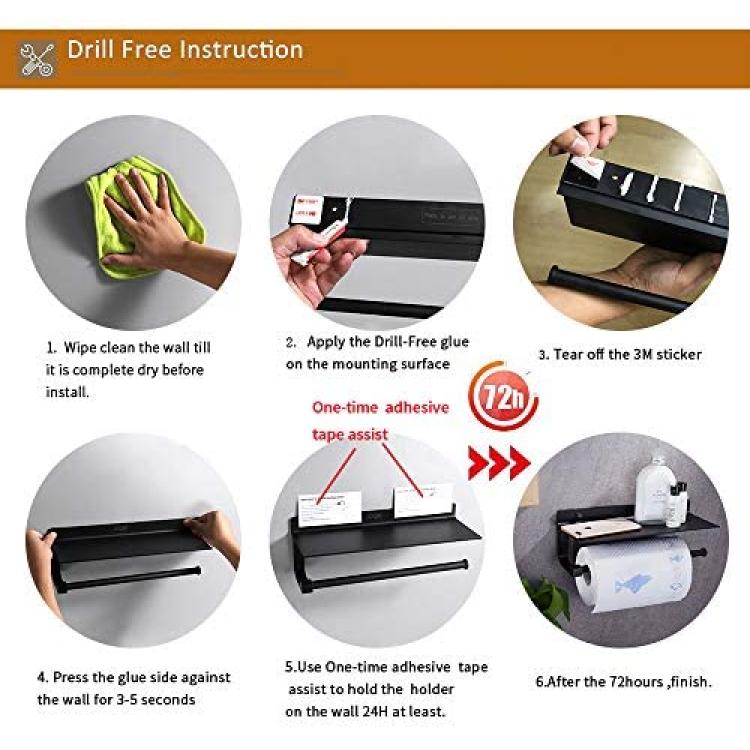 Drill Free Instruction

1. Wipe clean the wall till it is complete dry before install.

2. Apply the Drill-Free glue on the mounting surface

3. Tear off the 3M sticker

72h

One-time adhesive tape assist

4. Press the glue side against the wall for 3-5 seconds

5.Use One-time adhesive tape assist to hold the holder on the wall 24H at least.

6.After the 72hours ,finish.