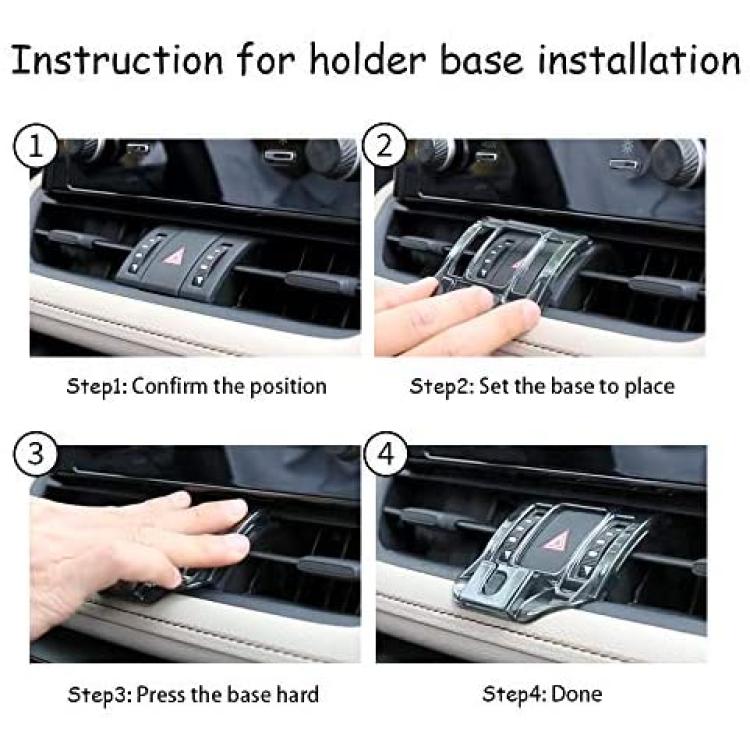 Instruction for holder base installation

1

Step1: Confirm the position

2

Step2: Set the base to place

3

Step3: Press the base hard

4

Step4: Done