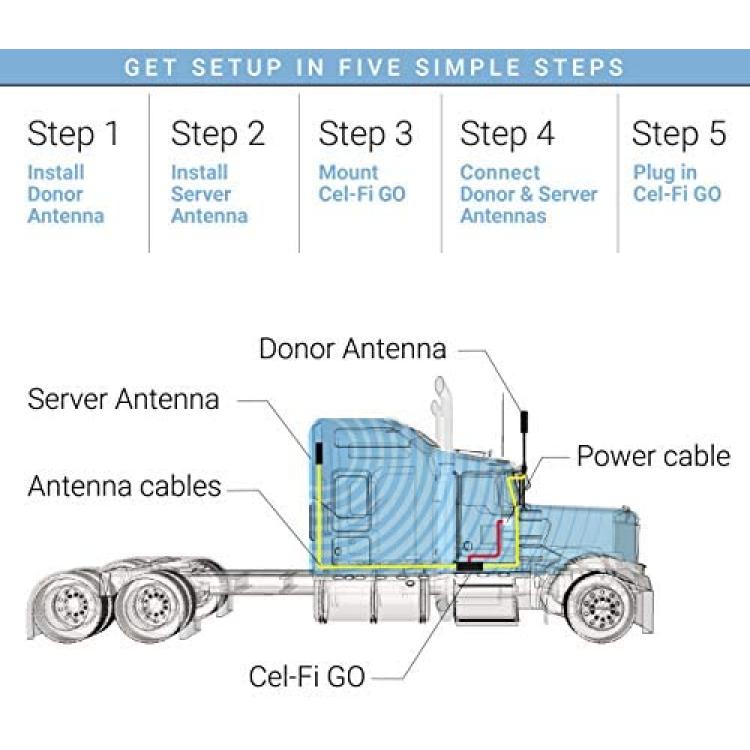 GET SETUP IN FIVE SIMPLE STEPS

Step 1
Install Donor Antenna

Step 2
Install Server Antenna

Step 3
Mount Cel-Fi GO

Step 4
Connect Donor & Server Antennas

Step 5
Plug in Cel-Fi GO

Donor Antenna
Server Antenna
Power cable
Antenna cables
Cel-Fi GO