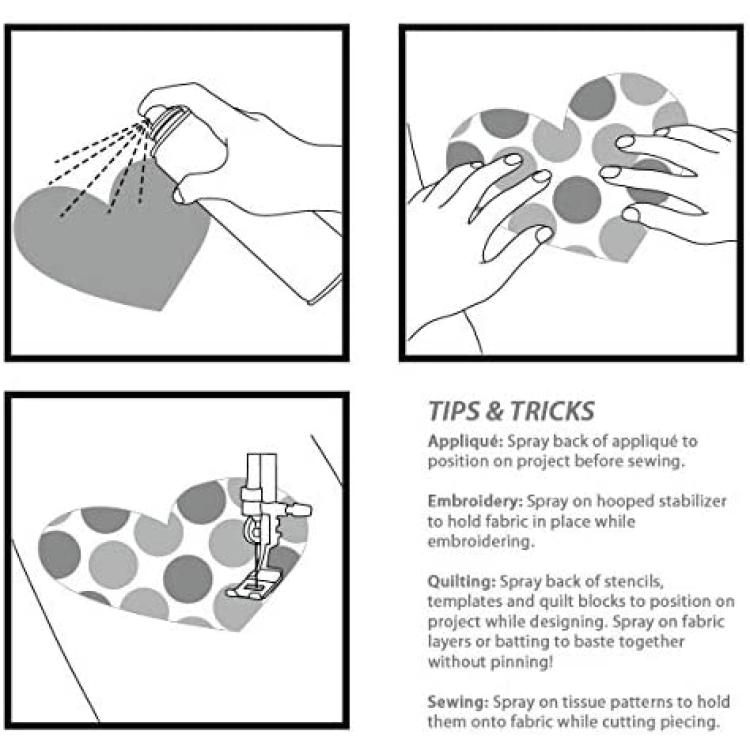 TIPS & TRICKS

Appliqué: Spray back of appliqué to position on project before sewing.

Embroidery: Spray on hooped stabilizer to hold fabric in place while embroidering.

Quilting: Spray back of stencils, templates and quilt blocks to position on project while designing. Spray on fabric layers or batting to baste together without pinning!

Sewing: Spray on tissue patterns to hold them onto fabric while cutting piecing.