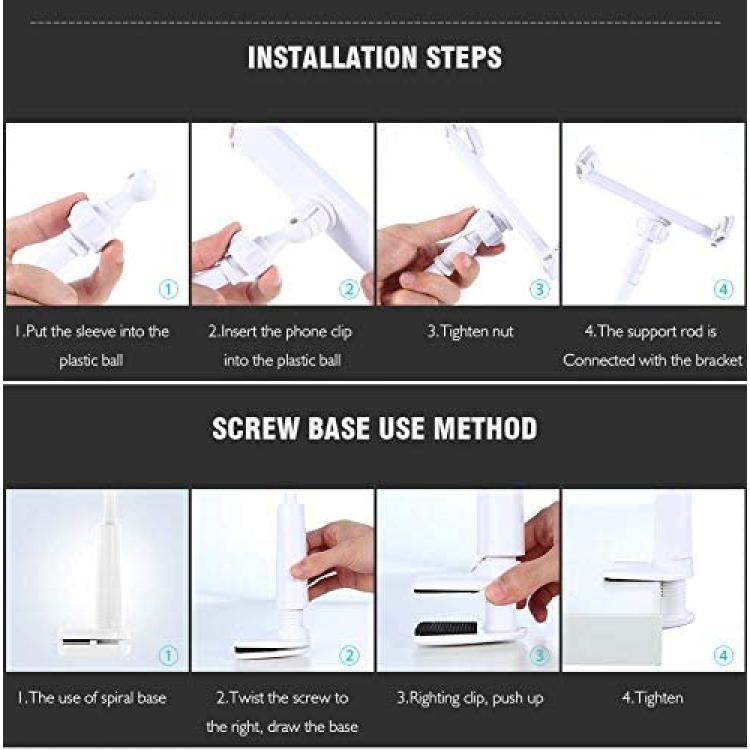 INSTALLATION STEPS

①

1.Put the sleeve into the plastic ball

②

2.Insert the phone clip into the plastic ball

③

3.Tighten nut

④

4.The support rod is Connected with the bracket

SCREW BASE USE METHOD

①

1.The use of spiral base

②

2.Twist the screw to the right, draw the base

③

3.Righting clip, push up

④

4.Tighten