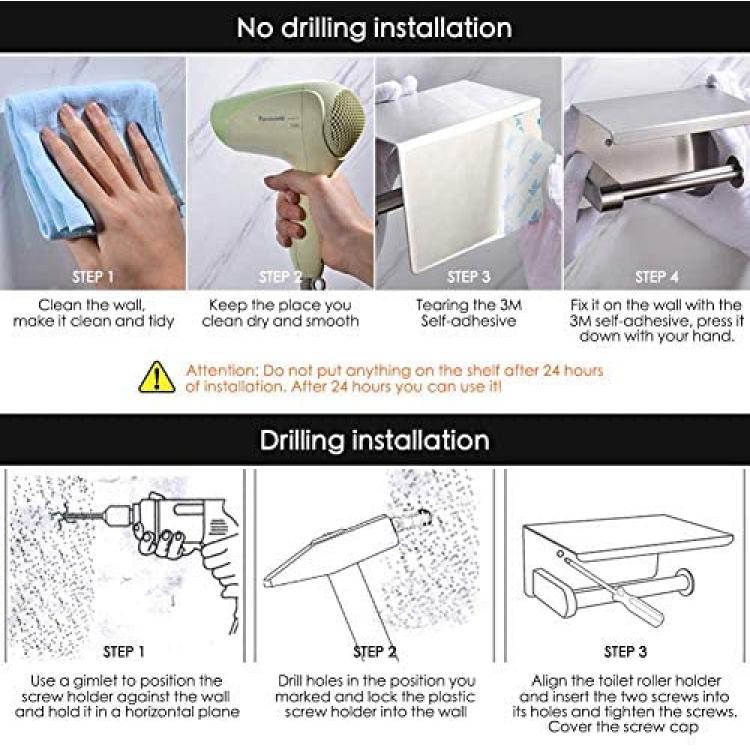 No drilling installation

STEP 1

Clean the wall, make it clean and tidy

Panasonic

STEP 2

Keep the place you clean dry and smooth

STEP 3

Tearing the 3M Self-adhesive

STEP 4

Fix it on the wall with the 3M self-adhesive, press it down with your hand.

Attention: Do not put anything on the shelf after 24 hours of installation. After 24 hours you can use it!

Drilling installation

STEP 1

Use a gimlet to position the screw holder against the wall and hold it in a horizontal plane

STEP 2

Drill holes in the position you marked and lock the plastic screw holder into the wall

STEP 3

Align the toilet roller holder and insert the two screws into its holes and tighten the screws. Cover the screw cap