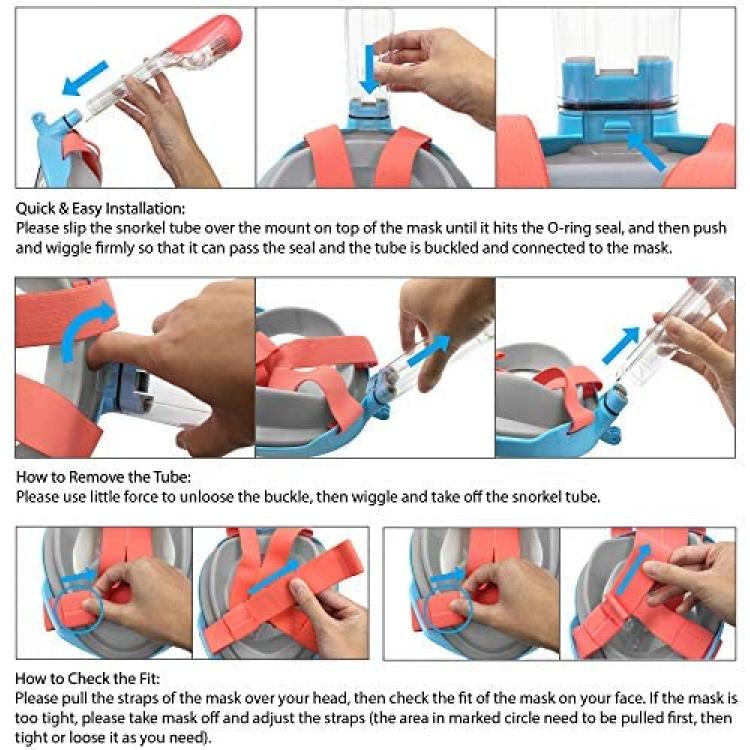 Quick & Easy Installation:
Please slip the snorkel tube over the mount on top of the mask until it hits the O-ring seal, and then push and wiggle firmly so that it can pass the seal and the tube is buckled and connected to the mask.

How to Remove the Tube:
Please use little force to unloose the buckle, then wiggle and take off the snorkel tube.

How to Check the Fit:
Please pull the straps of the mask over your head, then check the fit of the mask on your face. If the mask is too tight, please take mask off and adjust the straps (the area in marked circle need to be pulled first, then tight or loose it as you need).