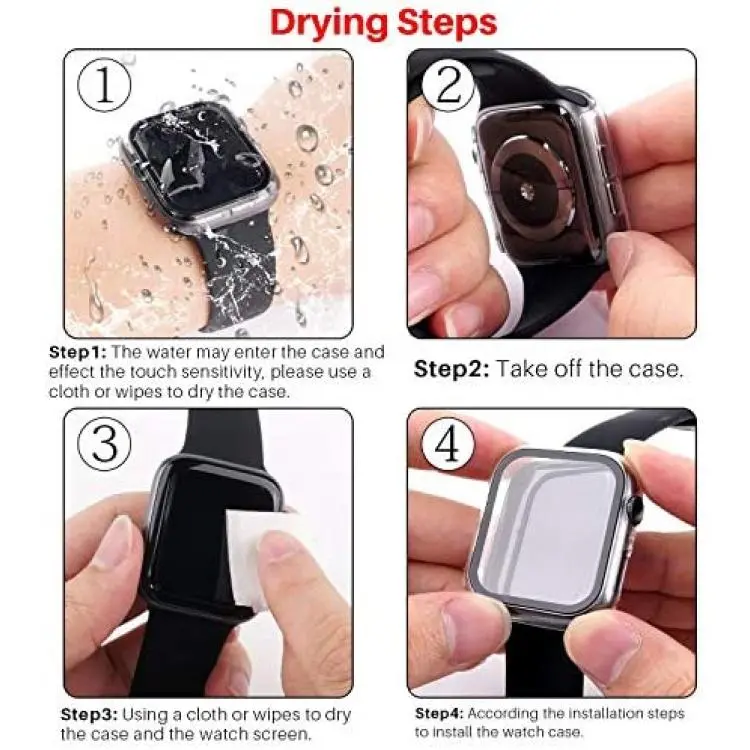 Drying Steps

1

Step1: The water may enter the case and effect the touch sensitivity, please use a cloth or wipes to dry the case.

2

Step2: Take off the case.

3

Step3: Using a cloth or wipes to dry the case and the watch screen.

4

Step4: According the installation steps to install the watch case.