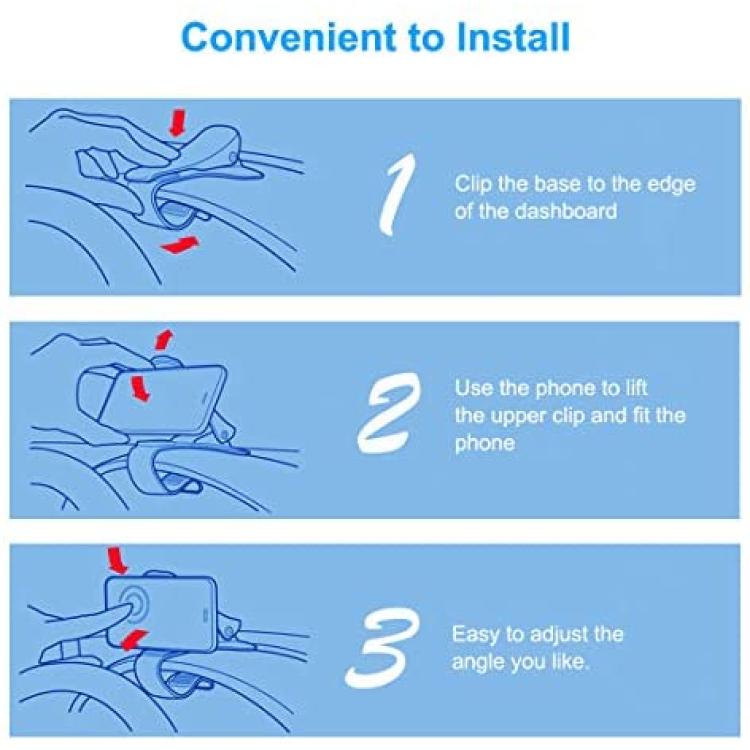 Convenient to Install

1 Clip the base to the edge of the dashboard

2 Use the phone to lift the upper clip and fit the phone

3 Easy to adjust the angle you like.