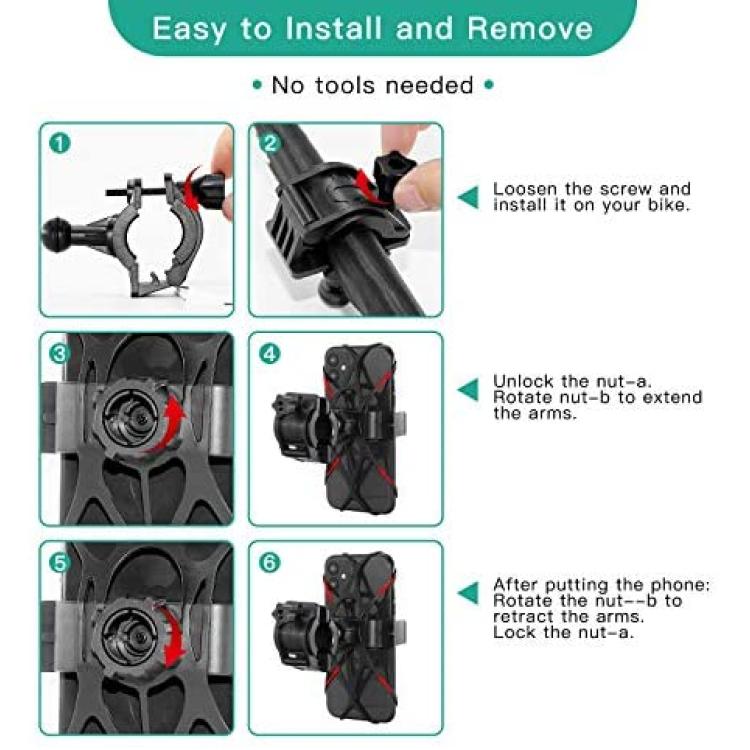 Easy to Install and Remove

• No tools needed •

1

2

Loosen the screw and install it on your bike.

3

4

Unlock the nut-a. Rotate nut-b to extend the arms.

5

6

After putting the phone: Rotate the nut--b to retract the arms. Lock the nut-a.