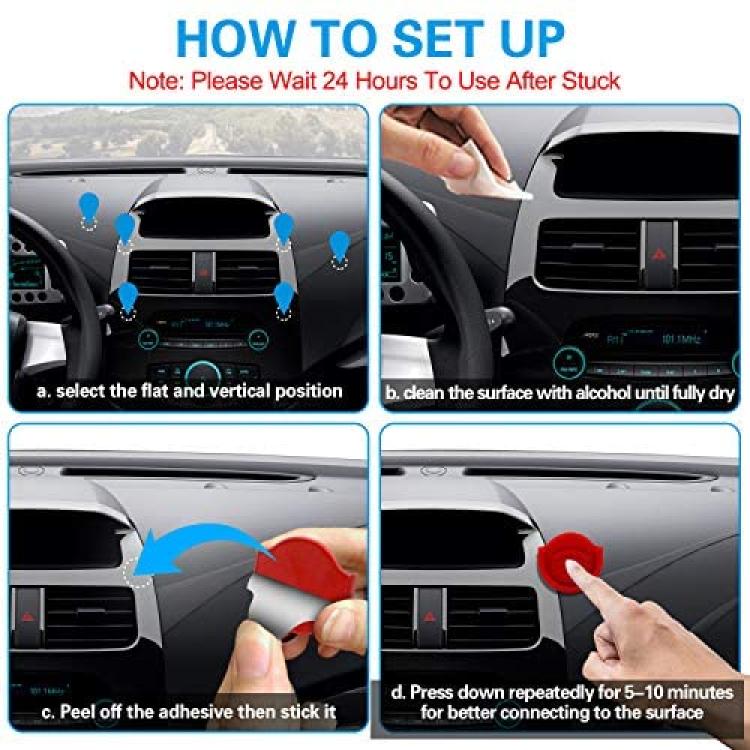 HOW TO SET UP

Note: Please Wait 24 Hours To Use After Stuck

a. select the flat and vertical position

b. clean the surface with alcohol until fully dry

c. Peel off the adhesive then stick it

d. Press down repeatedly for 5–10 minutes for better connecting to the surface