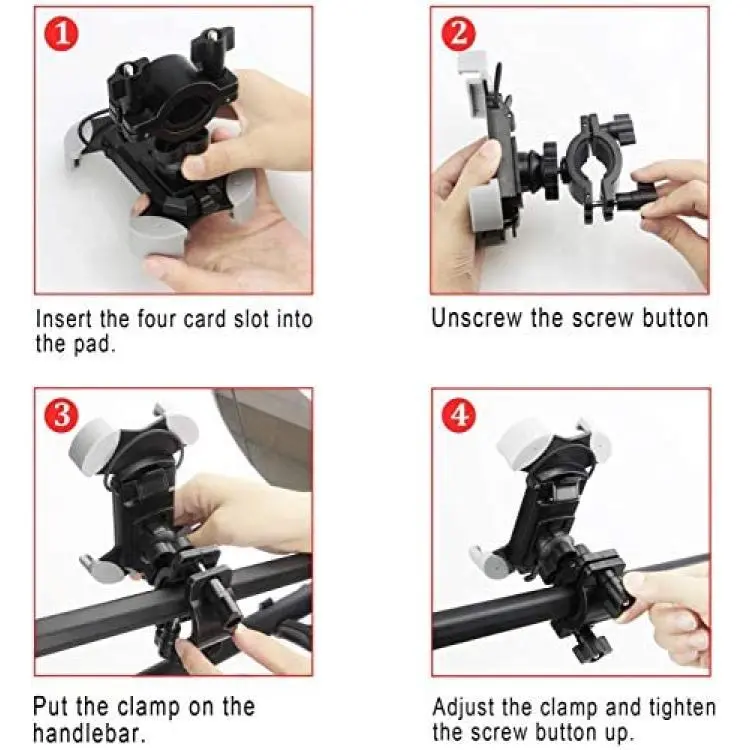 1

Insert the four card slot into the pad.

2

Unscrew the screw button

3

Put the clamp on the handlebar.

4

Adjust the clamp and tighten the screw button up.