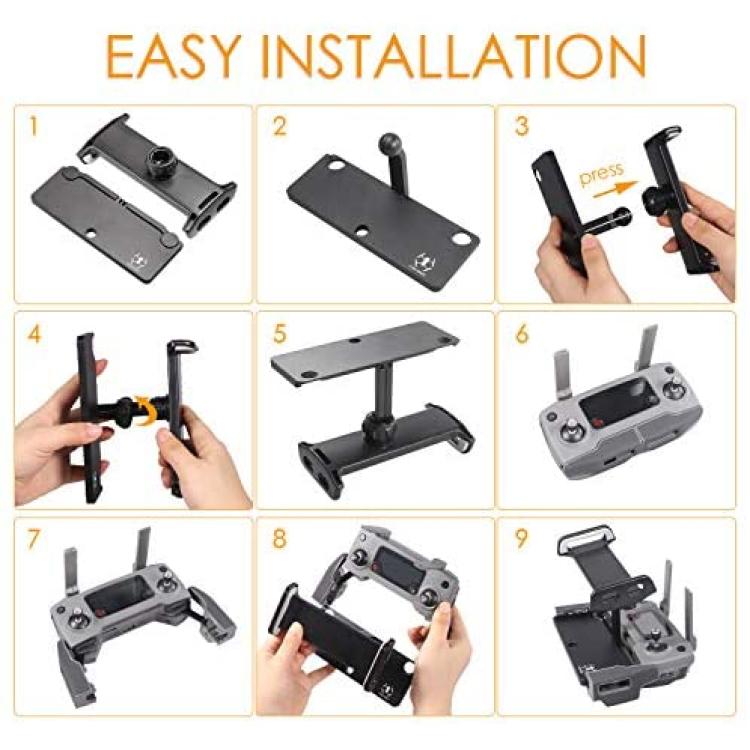 EASY INSTALLATION

1

2

3

press

4

5

6

7

8

9