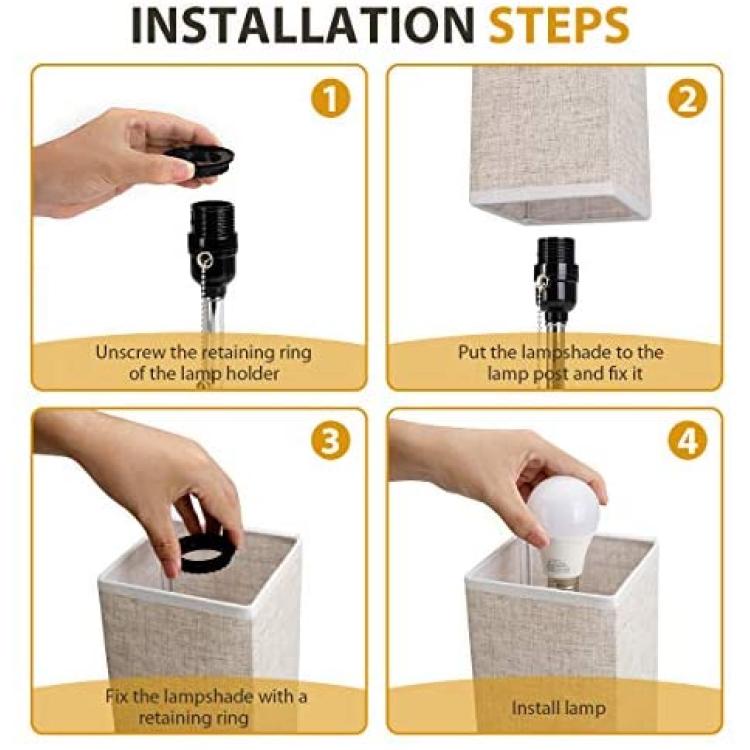 INSTALLATION STEPS

1

Unscrew the retaining ring of the lamp holder

2

Put the lampshade to the lamp post and fix it

3

Fix the lampshade with a retaining ring

4

Install lamp