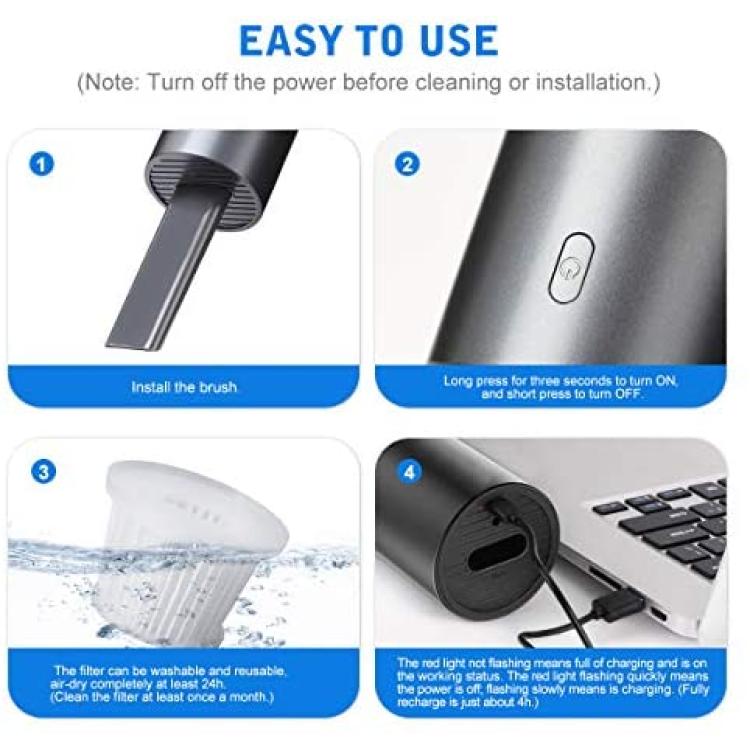 EASY TO USE

(Note: Turn off the power before cleaning or installation.)

1

Install the brush.

2

Long press for three seconds to turn ON, and short press to turn OFF.

3

The filter can be washable and reusable, air-dry completely at least 24h. (Clean the filter at least once a month.)

4

The red light not flashing means full of charging and is on the working status. The red light flashing quickly means the power is off; flashing slowly means is charging. (Fully recharge is just about 4h.)