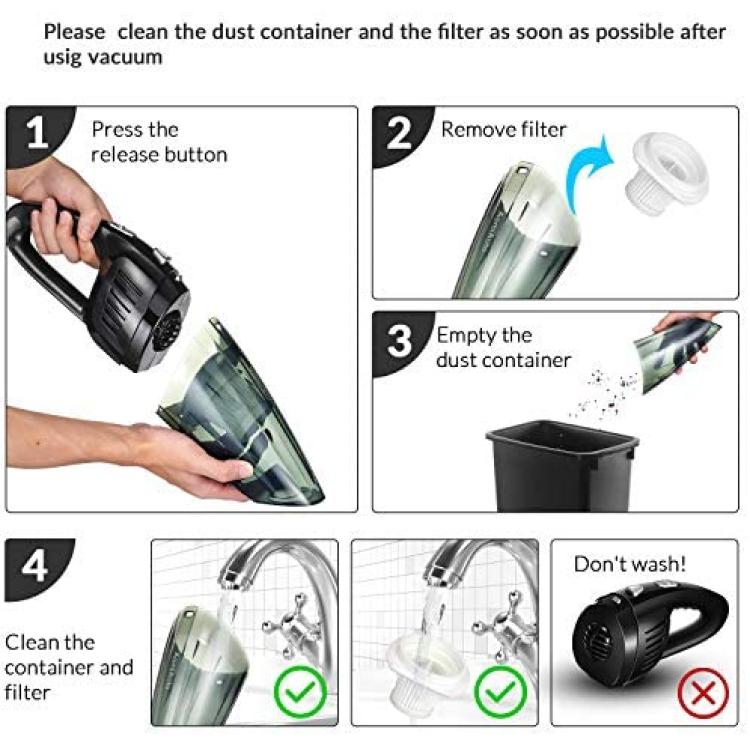 Please clean the dust container and the filter as soon as possible after usig vacuum

1 Press the release button

2 Remove filter

3 Empty the dust container

4

Clean the container and filter

Don't wash!