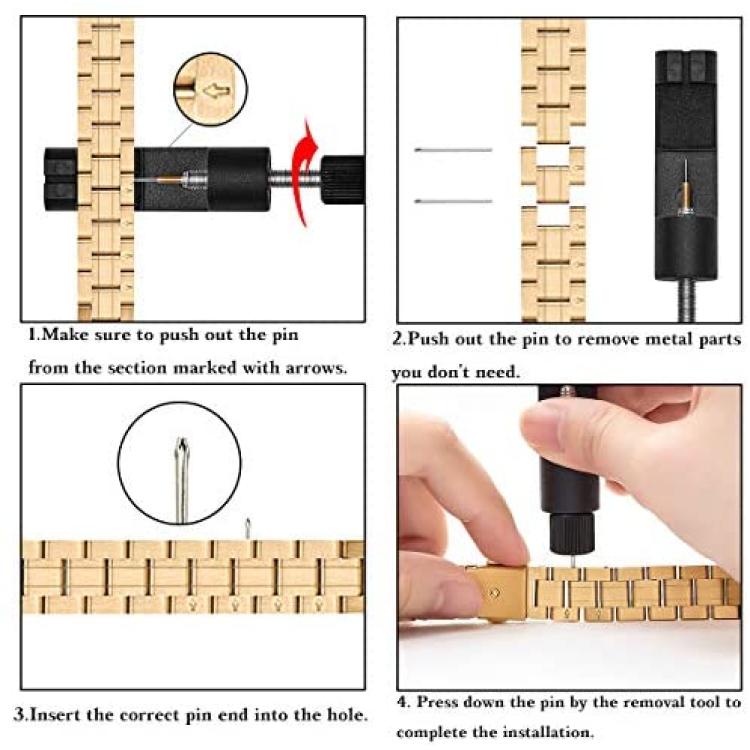 1.Make sure to push out the pin from the section marked with arrows.

2.Push out the pin to remove metal parts you don't need.

3.Insert the correct pin end into the hole.

4. Press down the pin by the removal tool to complete the installation.