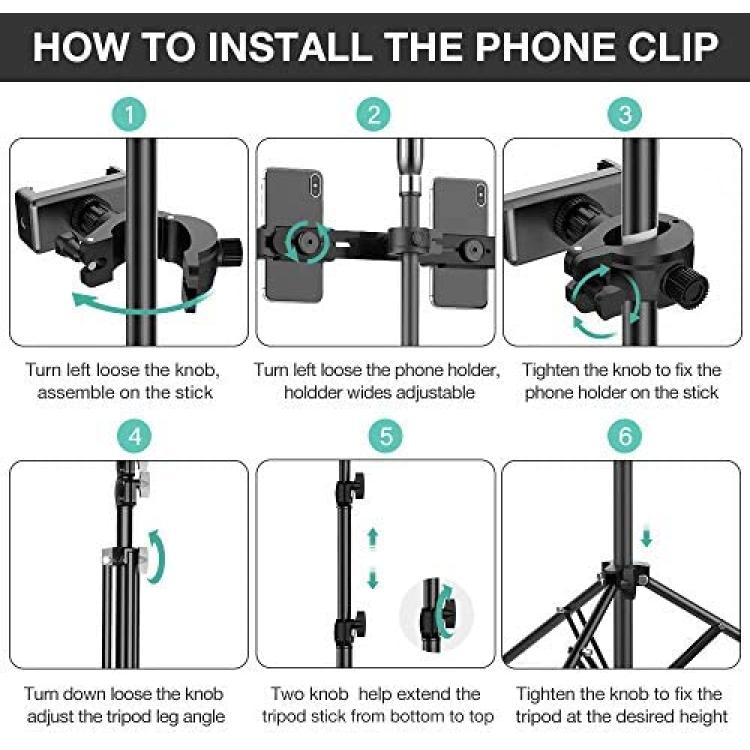 HOW TO INSTALL THE PHONE CLIP

1

Turn left loose the knob, assemble on the stick

2

Turn left loose the phone holder, holdder wides adjustable

3

Tighten the knob to fix the phone holder on the stick

4

Turn down loose the knob adjust the tripod leg angle

5

Two knob help extend the tripod stick from bottom to top

6

Tighten the knob to fix the tripod at the desired height