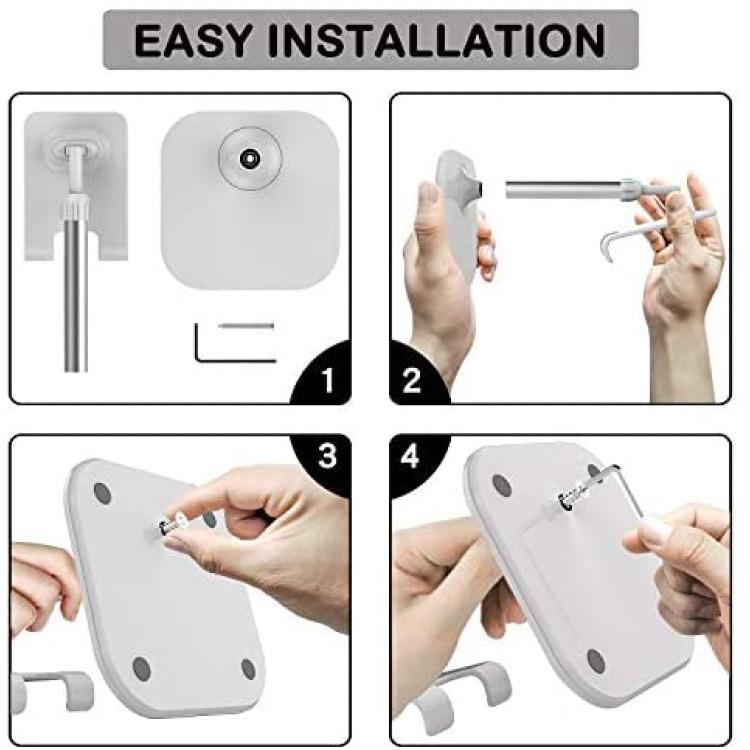 EASY INSTALLATION

1

2

3

4