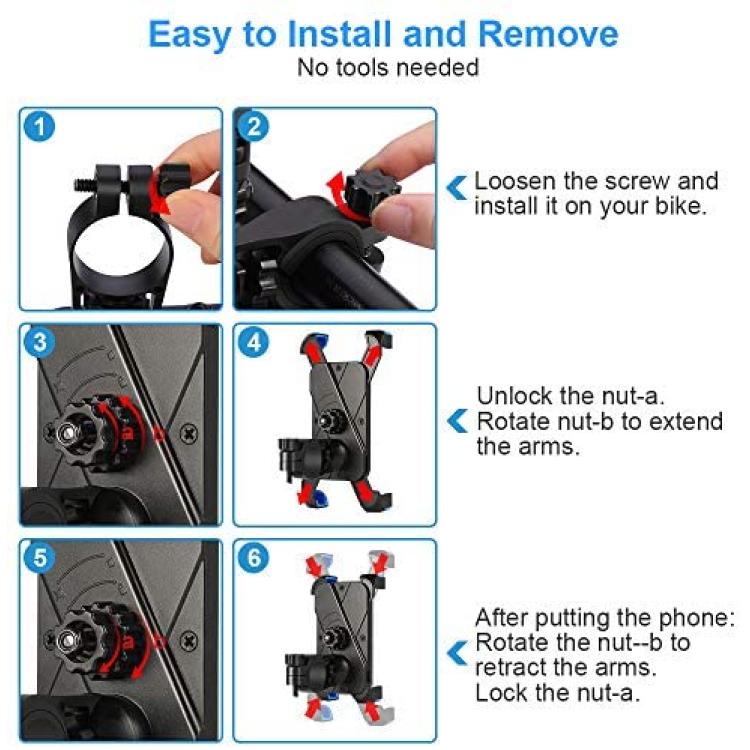 Easy to Install and Remove
No tools needed

1

2

Loosen the screw and install it on your bike.

3

4

Unlock the nut-a.
Rotate nut-b to extend the arms.

5

6

After putting the phone:
Rotate the nut--b to retract the arms.
Lock the nut-a.