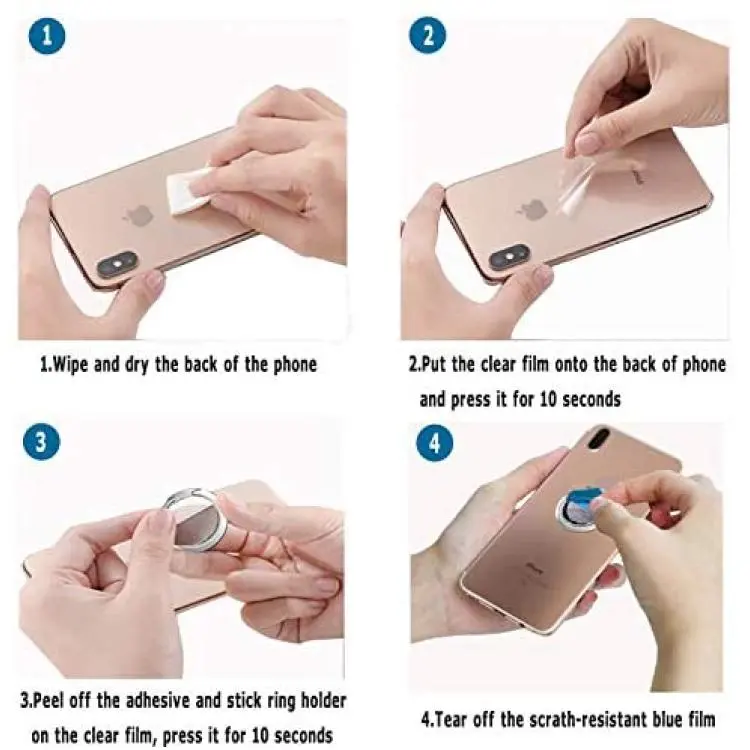 1

1.Wipe and dry the back of the phone

2

2.Put the clear film onto the back of phone and press it for 10 seconds

3

3.Peel off the adhesive and stick ring holder on the clear film, press it for 10 seconds

4

4.Tear off the scrath-resistant blue film