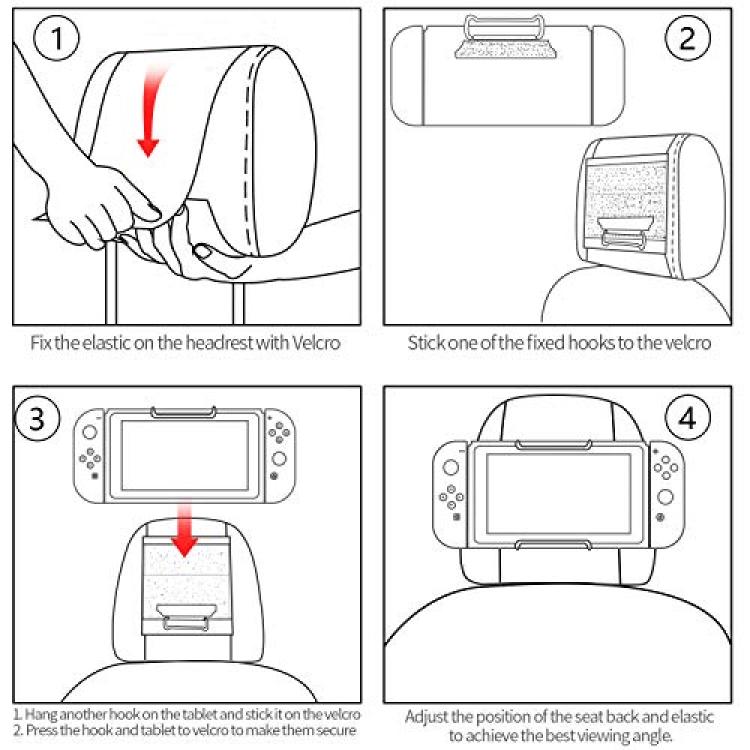 1

Fix the elastic on the headrest with Velcro

2

Stick one of the fixed hooks to the velcro

3

1. Hang another hook on the tablet and stick it on the velcro
2. Press the hook and tablet to velcro to make them secure

4

Adjust the position of the seat back and elastic to achieve the best viewing angle.