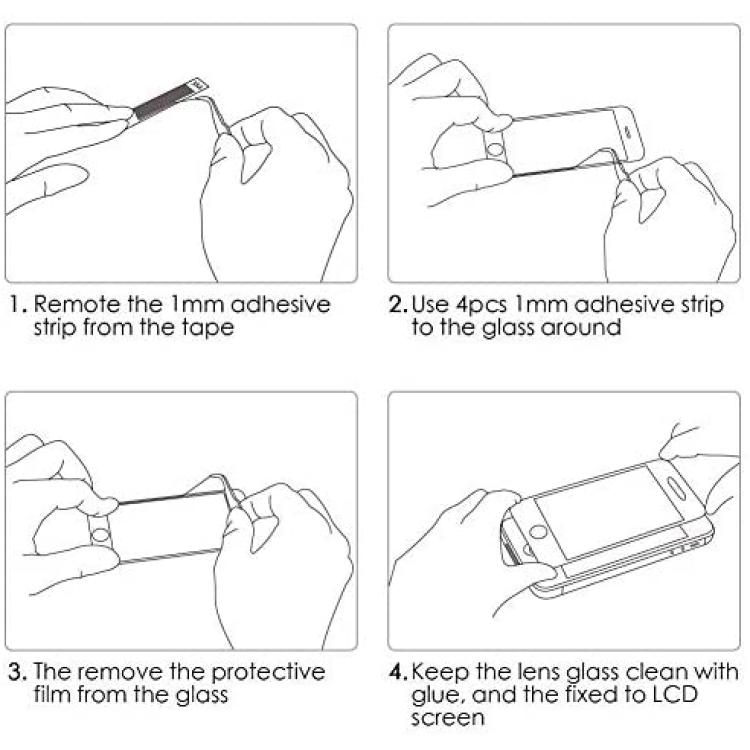 1. Remote the 1mm adhesive strip from the tape

2. Use 4pcs 1mm adhesive strip to the glass around

3. The remove the protective film from the glass

4. Keep the lens glass clean with glue, and the fixed to LCD screen