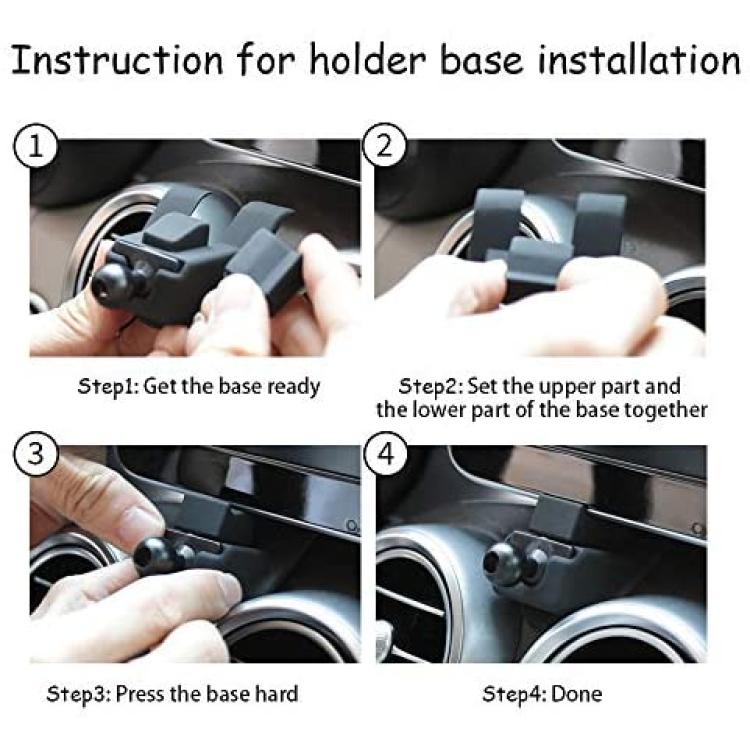 Instruction for holder base installation

1

Step1: Get the base ready

2

Step2: Set the upper part and the lower part of the base together

3

Step3: Press the base hard

4

Step4: Done