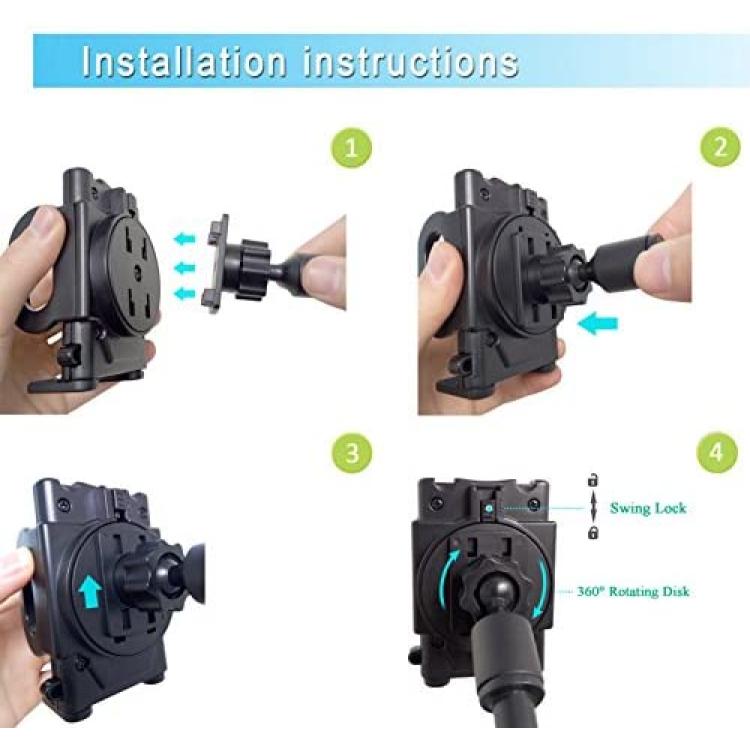 Installation instructions

1

2

3

4

Swing Lock

360° Rotating Disk