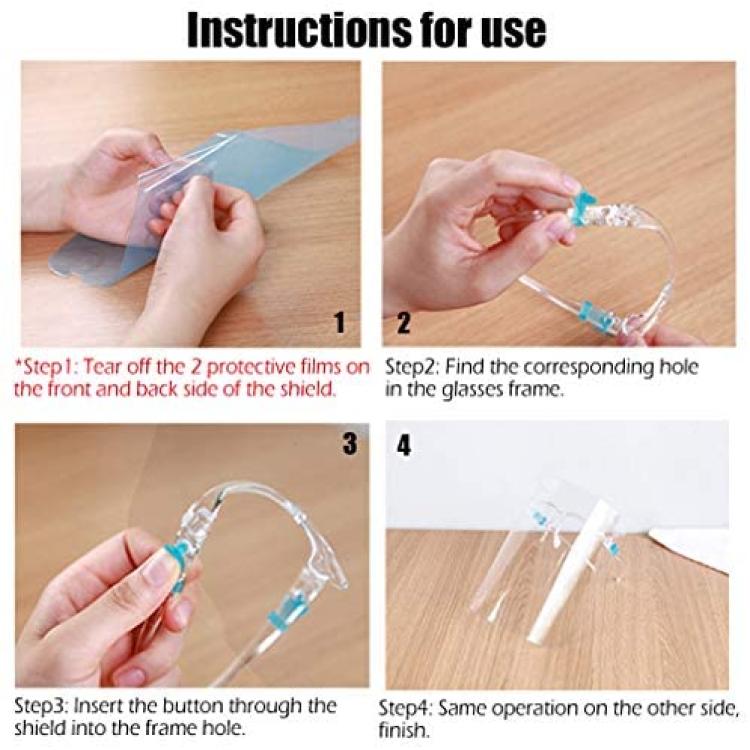 Instructions for use

1

2

*Step1: Tear off the 2 protective films on the front and back side of the shield.

Step2: Find the corresponding hole in the glasses frame.

3

4

Step3: Insert the button through the shield into the frame hole.

Step4: Same operation on the other side, finish.