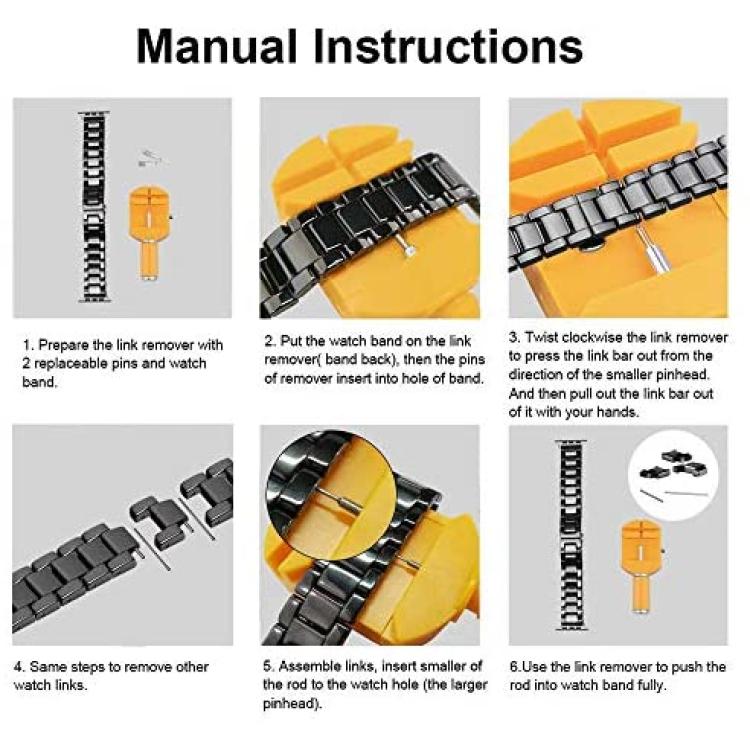 Manual Instructions

1. Prepare the link remover with 2 replaceable pins and watch band.

2. Put the watch band on the link remover( band back), then the pins of remover insert into hole of band.

3. Twist clockwise the link remover to press the link bar out from the direction of the smaller pinhead. And then pull out the link bar out of it with your hands.

4. Same steps to remove other watch links.

5. Assemble links, insert smaller of the rod to the watch hole (the larger pinhead).

6.Use the link remover to push the rod into watch band fully.