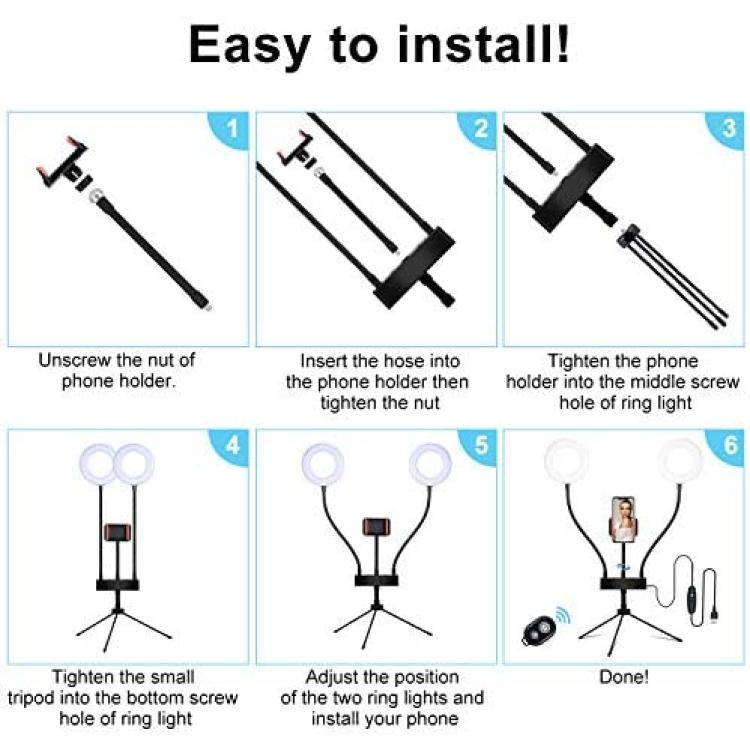 Easy to install!

1

Unscrew the nut of phone holder.

2

Insert the hose into the phone holder then tighten the nut

3

Tighten the phone holder into the middle screw hole of ring light

4

Tighten the small tripod into the bottom screw hole of ring light

5

Adjust the position of the two ring lights and install your phone

6

Done!