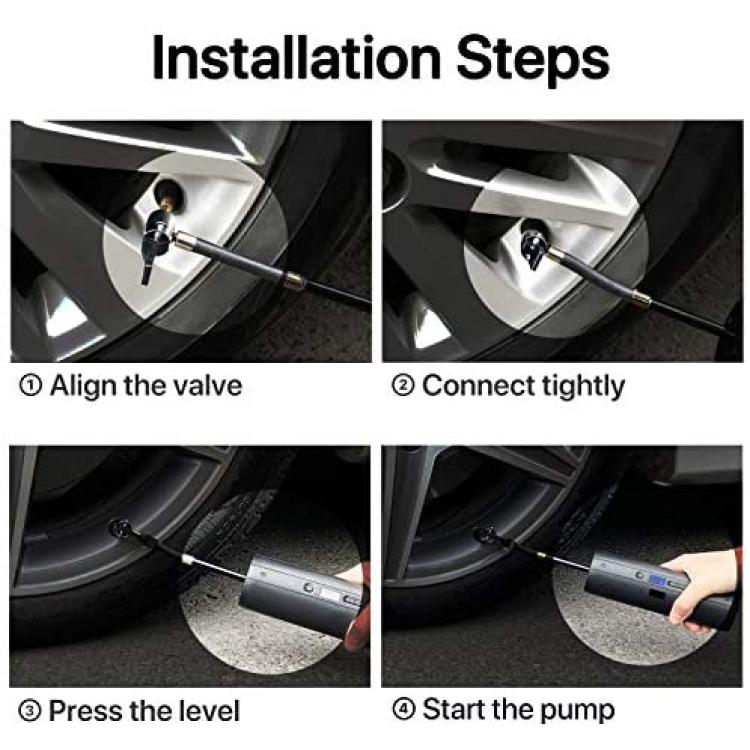 Installation Steps

① Align the valve

② Connect tightly

③ Press the level

④ Start the pump