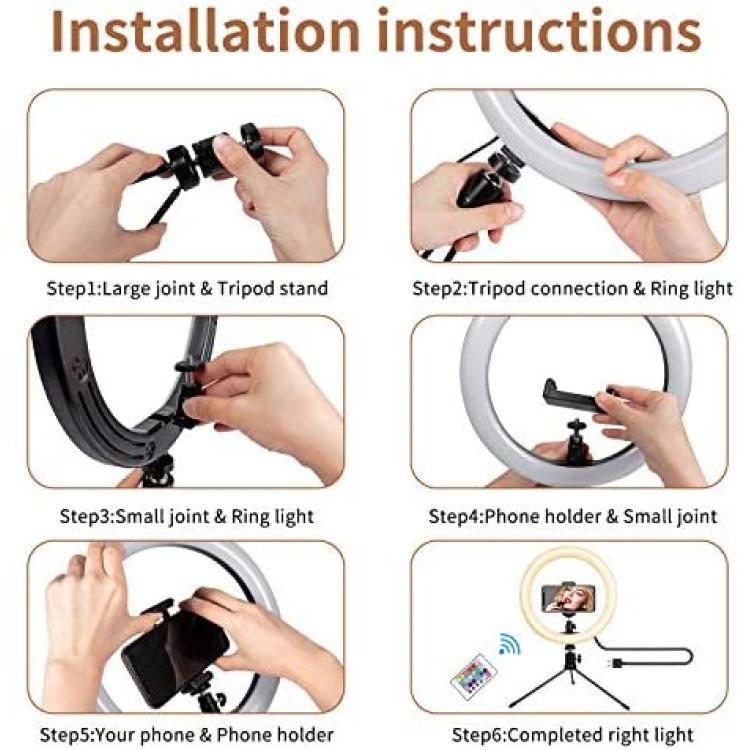 Installation instructions

Step1:Large joint & Tripod stand

Step2:Tripod connection & Ring light

Step3:Small joint & Ring light

Step4:Phone holder & Small joint

Step5:Your phone & Phone holder

Step6:Completed right light