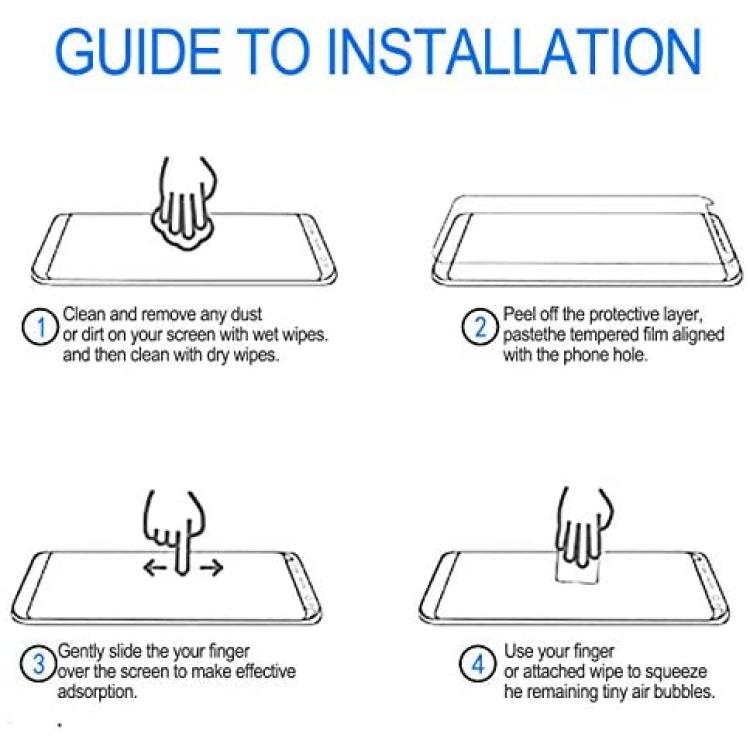 GUIDE TO INSTALLATION

1 Clean and remove any dust or dirt on your screen with wet wipes. and then clean with dry wipes.

2 Peel off the protective layer, pastethe tempered film aligned with the phone hole.

3 Gently slide the your finger over the screen to make effective adsorption.

4 Use your finger or attached wipe to squeeze he remaining tiny air bubbles.