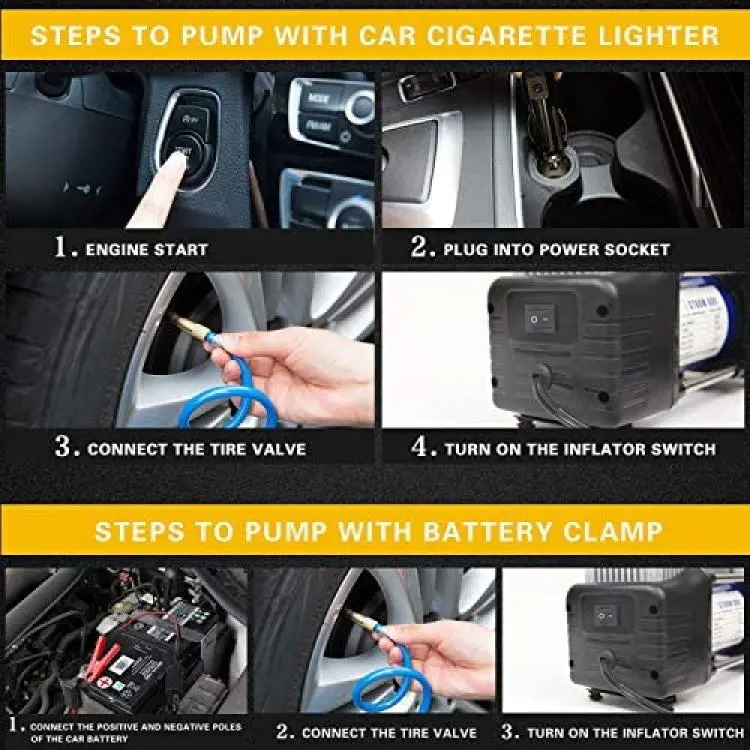 STEPS TO PUMP WITH CAR CIGARETTE LIGHTER

1. ENGINE START

2. PLUG INTO POWER SOCKET

3. CONNECT THE TIRE VALVE

4. TURN ON THE INFLATOR SWITCH

STEPS TO PUMP WITH BATTERY CLAMP

1. CONNECT THE POSITIVE AND NEGATIVE POLES OF THE CAR BATTERY

2. CONNECT THE TIRE VALVE

3. TURN ON THE INFLATOR SWITCH