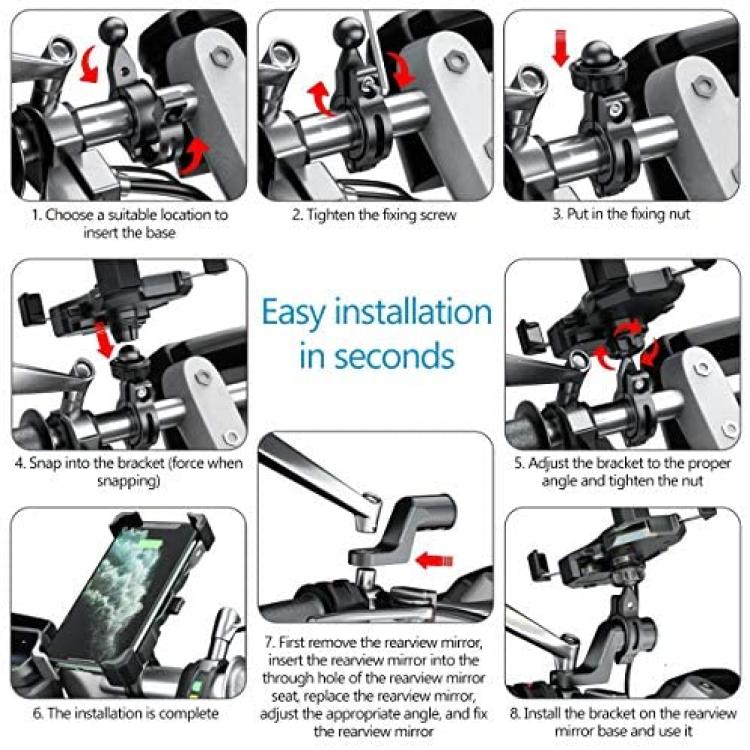 1. Choose a suitable location to insert the base

2. Tighten the fixing screw

3. Put in the fixing nut

Easy installation in seconds

4. Snap into the bracket (force when snapping)

5. Adjust the bracket to the proper angle and tighten the nut

6. The installation is complete

7. First remove the rearview mirror, insert the rearview mirror into the through hole of the rearview mirror seat, replace the rearview mirror, adjust the appropriate angle, and fix the rearview mirror

8. Install the bracket on the rearview mirror base and use it