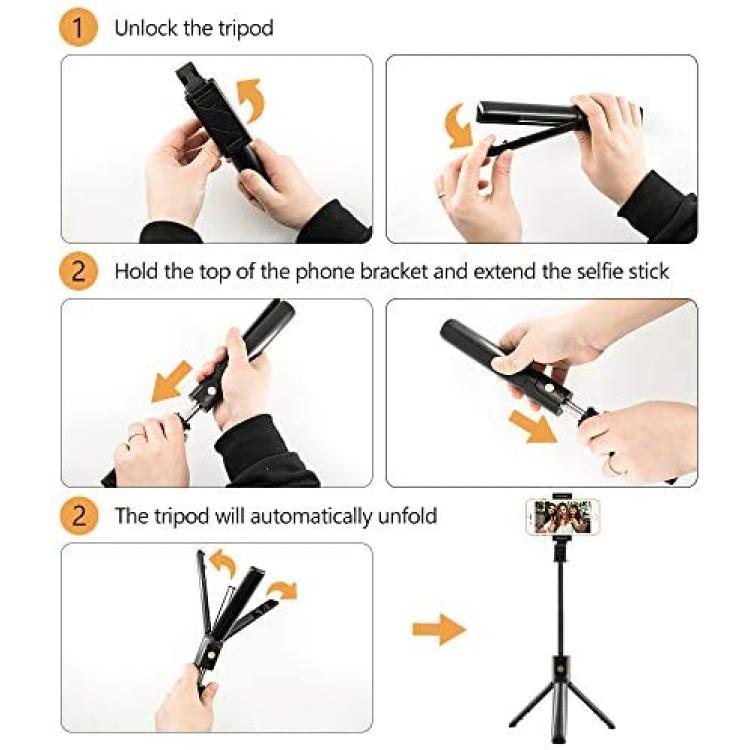 1 Unlock the tripod

2 Hold the top of the phone bracket and extend the selfie stick

2 The tripod will automatically unfold