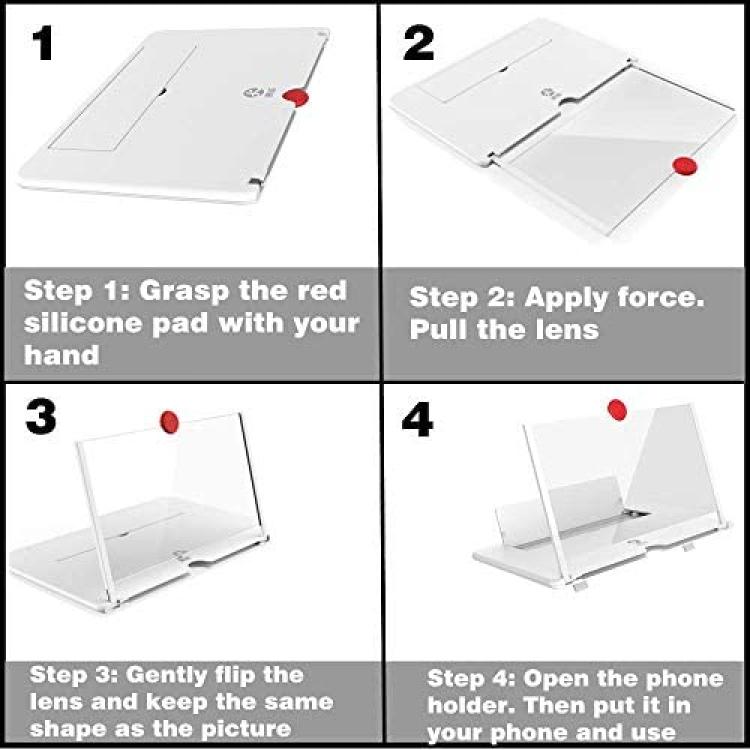 1

Step 1: Grasp the red silicone pad with your hand

2

Step 2: Apply force. Pull the lens

3

Step 3: Gently flip the lens and keep the same shape as the picture

4

Step 4: Open the phone holder. Then put it in your phone and use