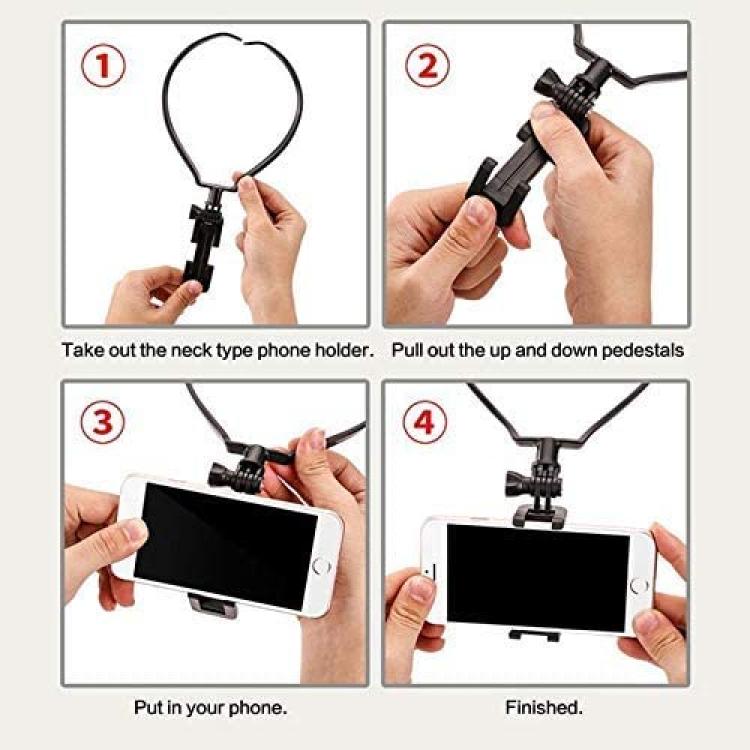 1

Take out the neck type phone holder.

2

Pull out the up and down pedestals

3

Put in your phone.

4

Finished.