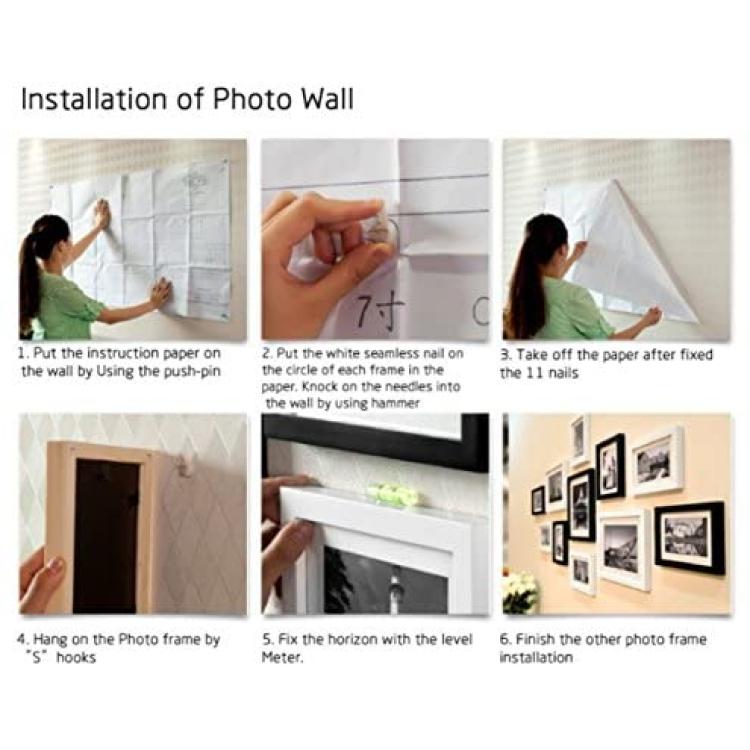 Installation of Photo Wall

7寸

1. Put the instruction paper on the wall by Using the push-pin

2. Put the white seamless nail on the circle of each frame in the paper. Knock on the needles into the wall by using hammer

3. Take off the paper after fixed the 11 nails

4. Hang on the Photo frame by "S" hooks

5. Fix the horizon with the level Meter.

6. Finish the other photo frame installation