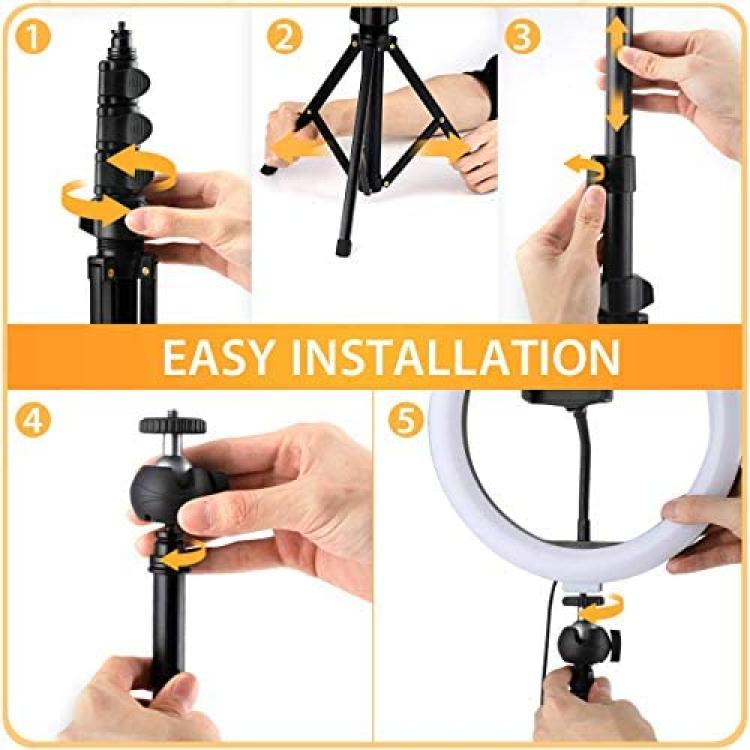 1

2

3

EASY INSTALLATION

4

5